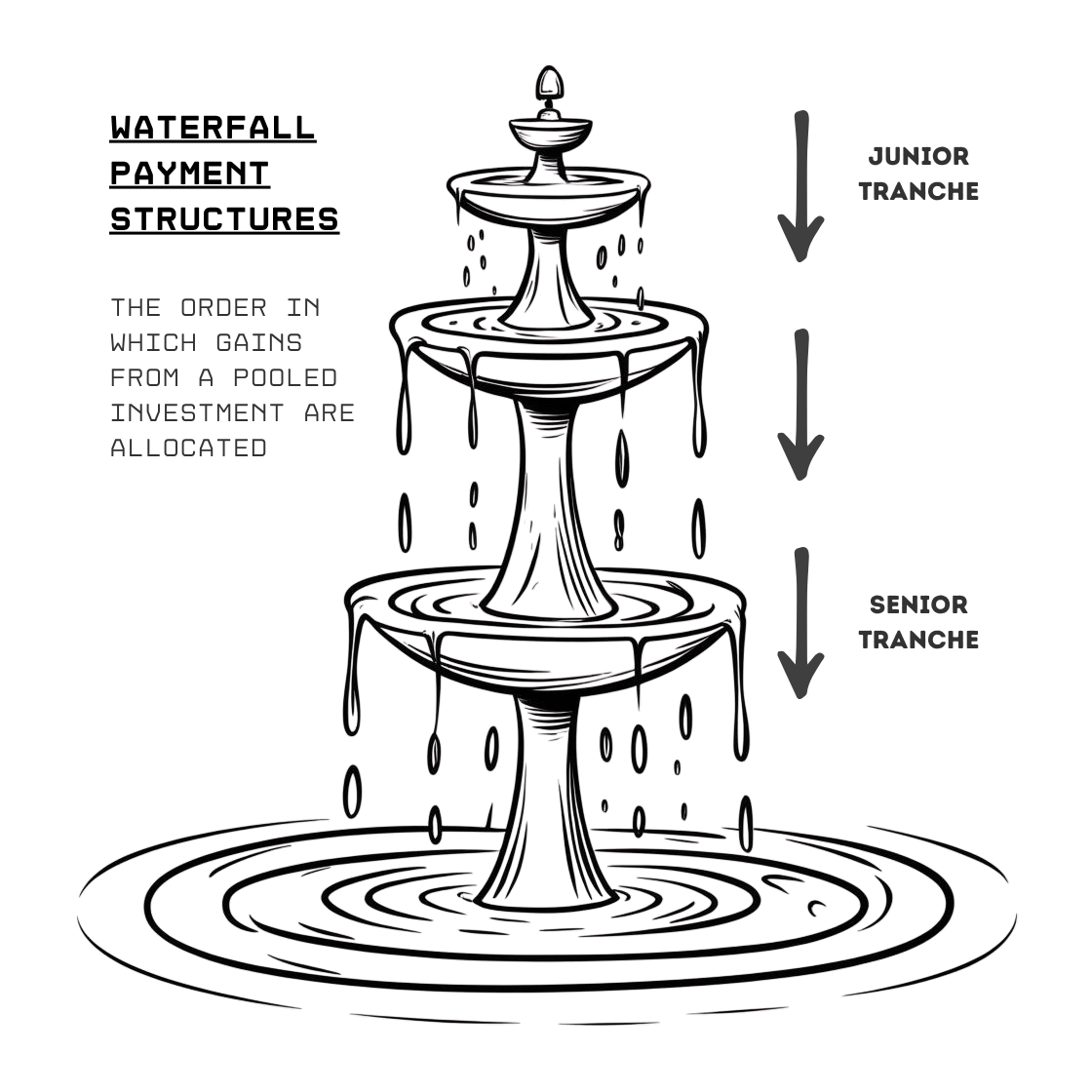 WATERFALL PAYMENT STRUCTURES

THE ORDER IN WHICH GAINS FROM A POOLED INVESTMENT ARE ALLOCATED

JUNIOR TRANCHE

SENIOR TRANCHE